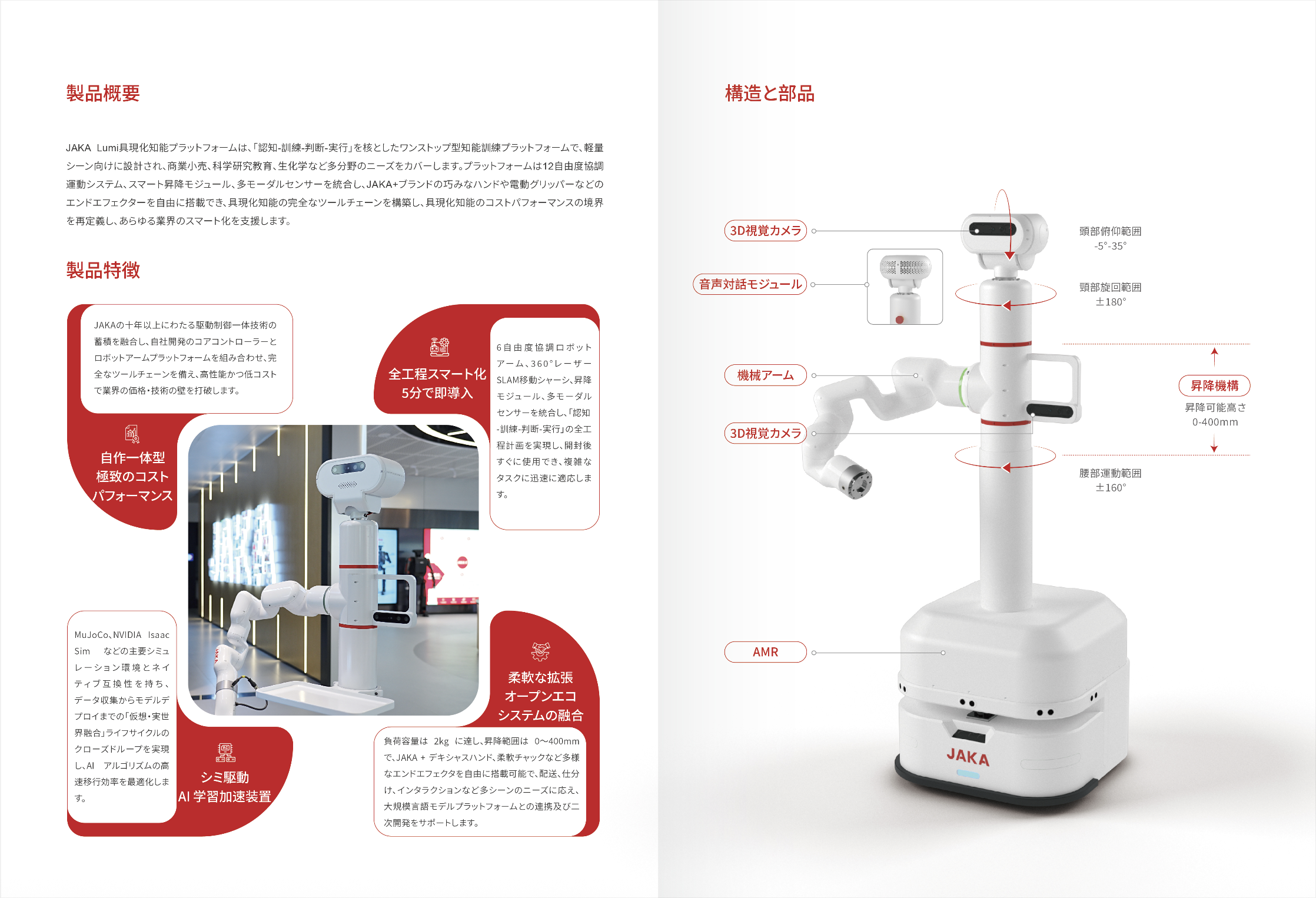 製品概要

JAKA Lumi具現化知能プラットフォームは、「認知-訓練-判断-実行」を核としたワンストップ型知能訓練プラットフォームで、軽量シーン向けに設計され、商業小売、科学研究教育、生化学など多分野のニーズをカバーします。プラットフォームは12自由度協調運動システム、スマート昇降モジュール、多モーダルセンサーを統合し、JAKA+ブランドの巧みなハンドや電動グリッパーなどのエンドエフェクターを自由に搭載でき、具現化知能の完全なツールチェーンを構築し、具現化知能のコストパフォーマンスの境界を再定義し、あらゆる業界のスマート化を支援します。

製品特徴

JAKAの十年以上にわたる駆動制御一体技術の蓄積を融合し、自社開発のコアコントローラーとロボットアームプラットフォームを組み合わせ、完全なツールチェーンを備え、高性能かつ低コストで業界の価格・技術の壁を打破します。

自作一体型
極致のコスト
パフォーマンス

全工程スマート化
5分で即導入

6自由度協調ロボットアーム、360°レーザーSLAM移動シャーシ、昇降モジュール、多モーダルセンサーを統合し、「認知-訓練-判断-実行」の全工程計画を実現し、開封後すぐに使用でき、複雑なタスクに迅速に適応します。

MuJoCo、NVIDIA Isaac Sim などの主要シミュレーション環境とネイティブ互換性を持ち、データ収集からモデルデプロイまでの「仮想・実世界融合」ライフサイクルのクローズドループを実現し、AI アルゴリズムの高速移行効率を最適化します。

シミ駆動
AI 学習加速装置

柔軟な拡張
オープンエコ
システムの融合

負荷容量は 2kg に達し、昇降範囲は 0~400mmで、JAKA + デキシャスハンド、柔軟チャックなど多様なエンドエフェクタを自由に搭載可能で、配送、仕分け、インタラクションなど多シーンのニーズに応え、大規模言語モデルプラットフォームとの連携及び二次開発をサポートします。

構造と部品

3D視覚カメラ
音声対話モジュール
機械アーム
3D視覚カメラ
AMR

頭部俯仰範囲
-5°-35°

頸部旋回範囲
±180°

昇降機構
昇降可能高さ
0-400mm

腰部運動範囲
±160°

JAKA